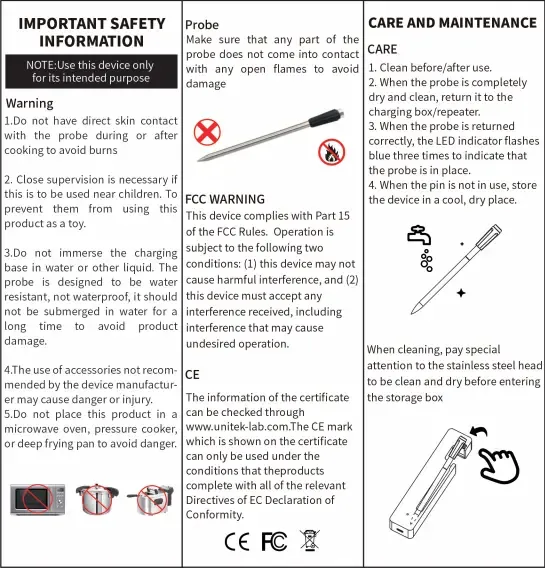 IMPORTANT SAFETY INFORMATION

NOTE:Use this device only for its intended purpose

Warning

1.Do not have direct skin contact with the probe during or after cooking to avoid burns

2. Close supervision is necessary if this is to be used near children. To prevent them from using this product as a toy.

3.Do not immerse the charging base in water or other liquid. The probe is designed to be water resistant, not waterproof, it should not be submerged in water for a long time to avoid product damage.

4.The use of accessories not recommended by the device manufacturer may cause danger or injury.
5.Do not place this product in a microwave oven, pressure cooker, or deep frying pan to avoid danger.

Probe

Make sure that any part of the probe does not come into contact with any open flames to avoid damage

FCC WARNING

This device complies with Part 15 of the FCC Rules. Operation is subject to the following two conditions: (1) this device may not cause harmful interference, and (2) this device must accept any interference received, including interference that may cause undesired operation.

CE

The information of the certificate can be checked through www.unitek-lab.com.The CE mark which is shown on the certificate can only be used under the conditions that theproducts complete with all of the relevant Directives of EC Declaration of Conformity.

CE FC

CARE AND MAINTENANCE

CARE

1. Clean before/after use.
2. When the probe is completely dry and clean, return it to the charging box/repeater.
3. When the probe is returned correctly, the LED indicator flashes blue three times to indicate that the probe is in place.
4. When the pin is not in use, store the device in a cool, dry place.

When cleaning, pay special attention to the stainless steel head to be clean and dry before entering the storage box